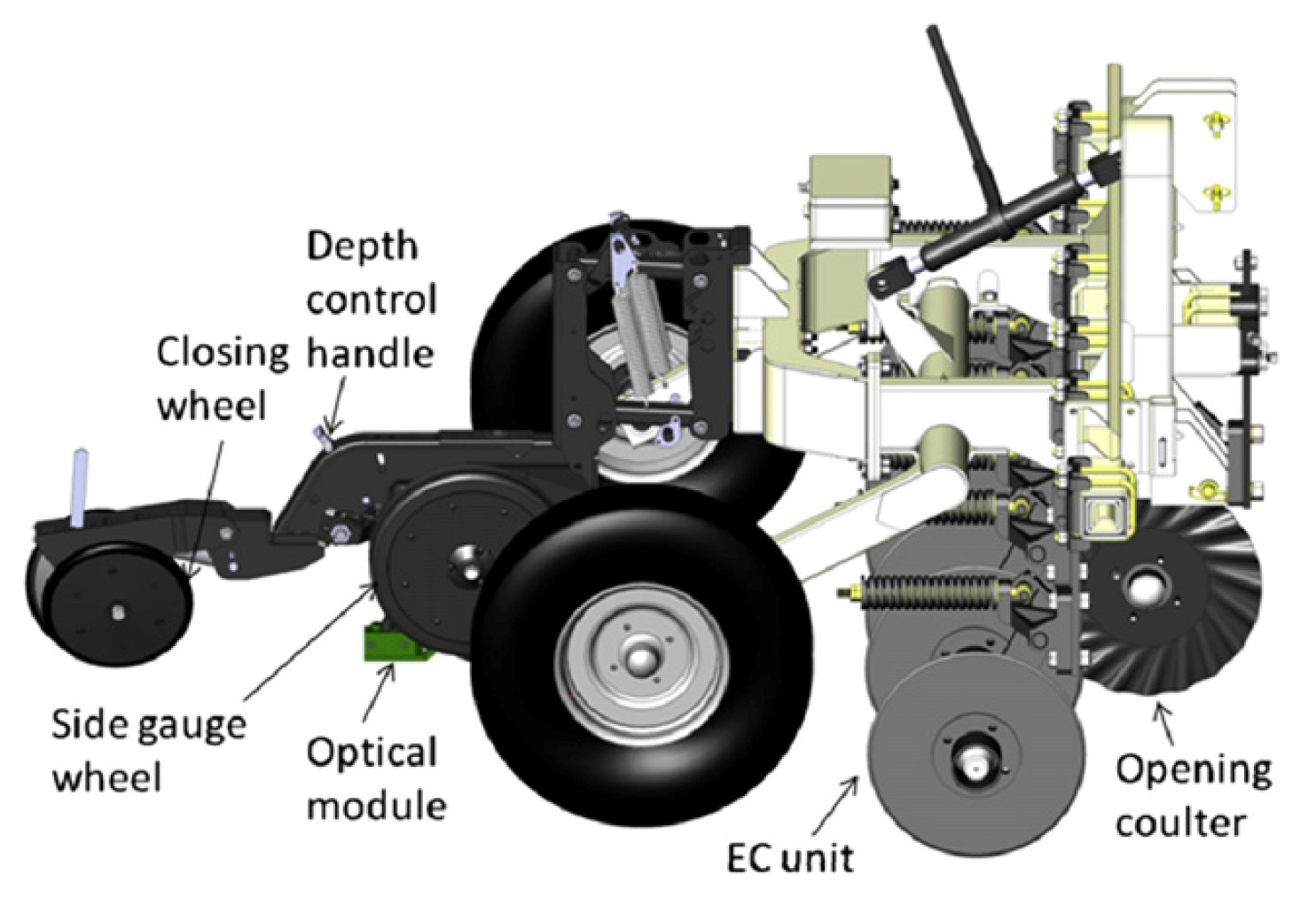 Depth control handle

Closing wheel

Side gauge wheel

Optical module

EC unit

Opening coulter